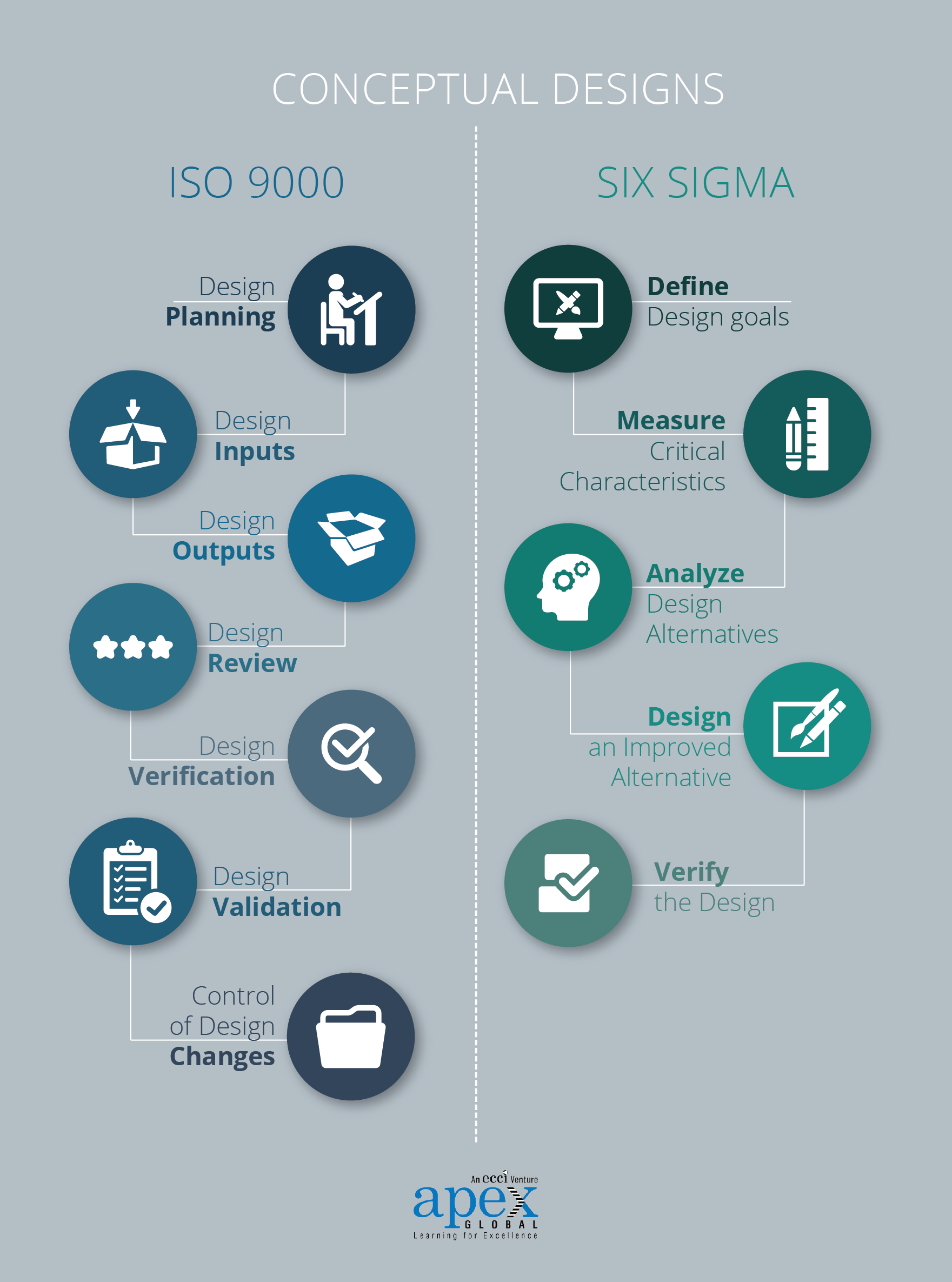 CONCEPTUAL DESIGNS

ISO 9000

Design
Planning

Design
Inputs

Design
Outputs

Design
Review

Design
Verification

Design
Validation

Control
of Design
Changes

SIX SIGMA

Define
Design goals

Measure
Critical
Characteristics

Analyze
Design
Alternatives

Design
an Improved
Alternative

Verify
the Design

An ecci Venture
apex
GLOBAL
Learning for Excellence