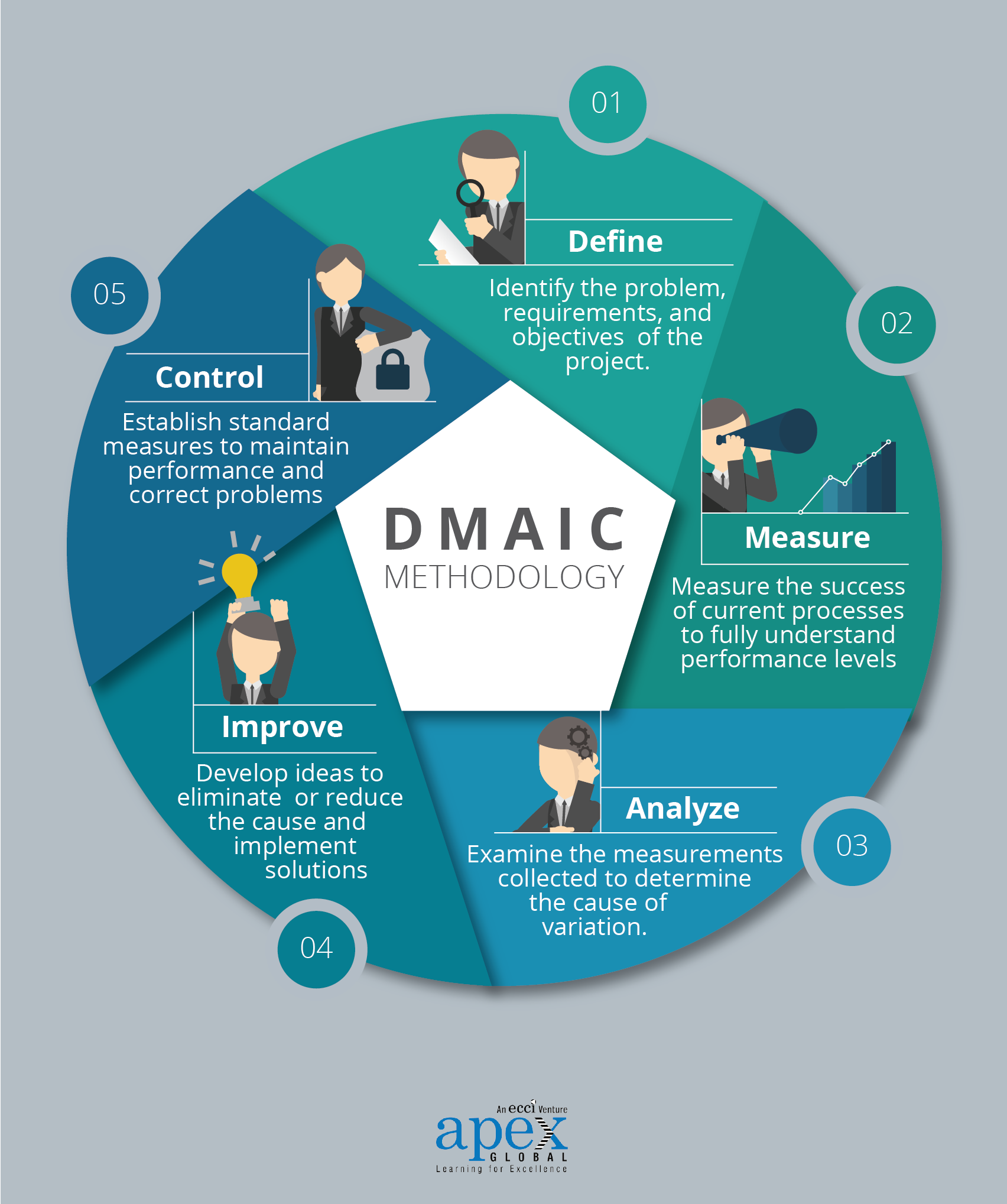 DMAIC
METHODOLOGY

01
Define
Identify the problem, requirements, and objectives of the project.

02
Measure
Measure the success of current processes to fully understand performance levels

03
Analyze
Examine the measurements collected to determine the cause of variation.

04
Improve
Develop ideas to eliminate or reduce the cause and implement solutions

05
Control
Establish standard measures to maintain performance and correct problems

An ecci Venture
apex
GLOBAL
Learning for Excellence