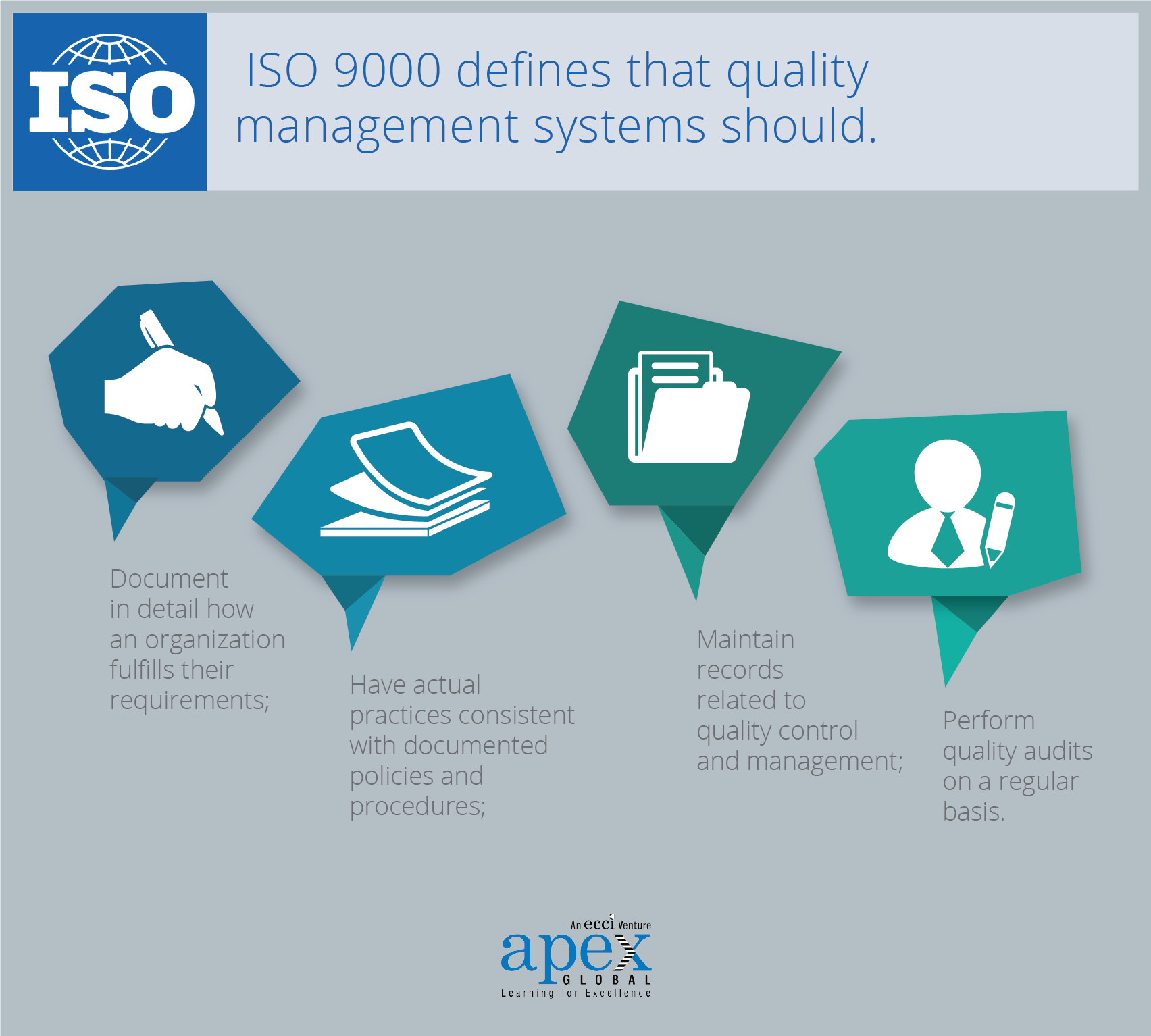 ISO

ISO 9000 defines that quality management systems should.

Document in detail how an organization fulfills their requirements;

Have actual practices consistent with documented policies and procedures;

Maintain records related to quality control and management;

Perform quality audits on a regular basis.

An ecci Venture
apex
GLOBAL
Learning for Excellence