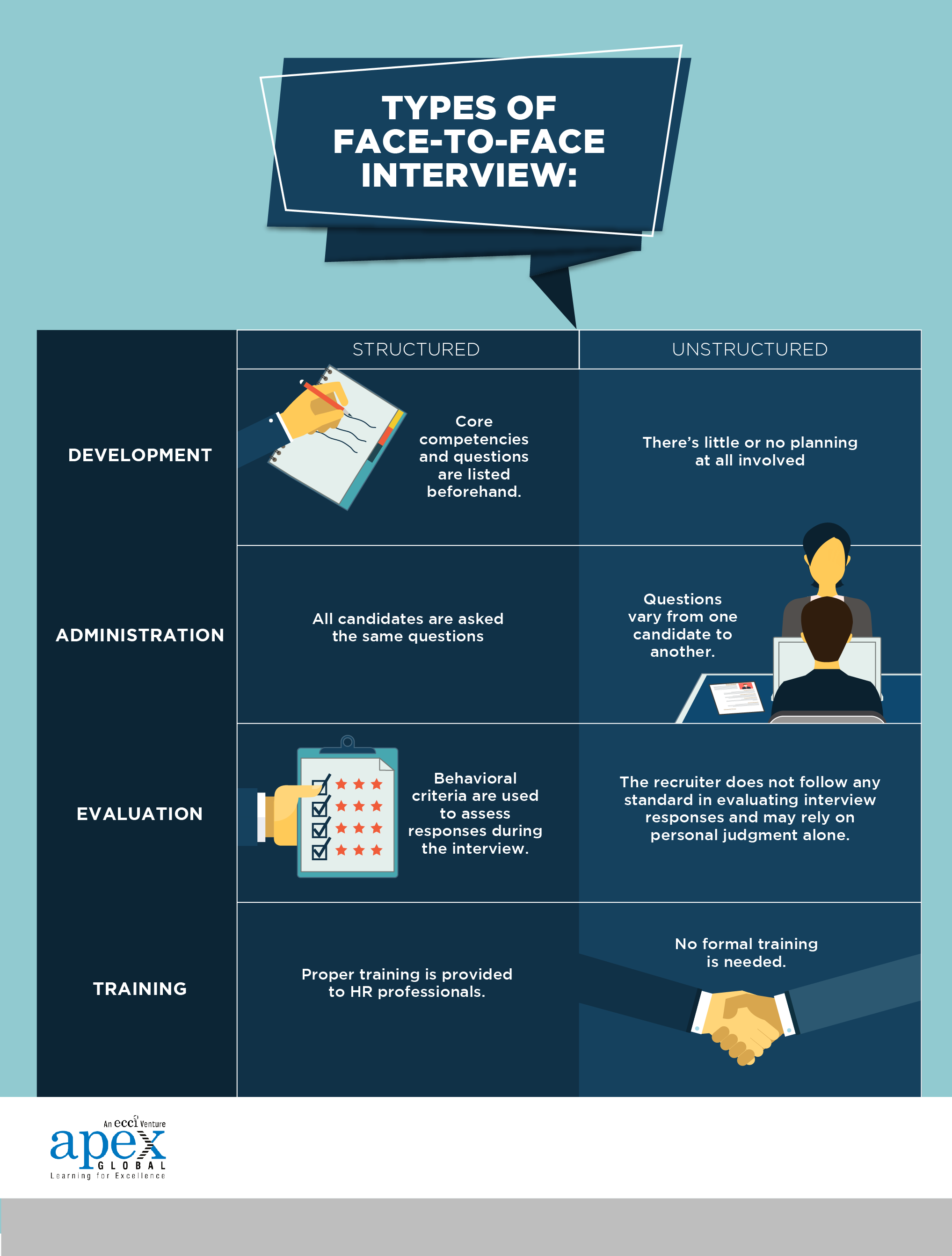 TYPES OF FACE-TO-FACE INTERVIEW:

| | STRUCTURED | UNSTRUCTURED |
|---|---|---|
| DEVELOPMENT | Core competencies and questions are listed beforehand. | There's little or no planning at all involved |
| ADMINISTRATION | All candidates are asked the same questions | Questions vary from one candidate to another. |
| EVALUATION | Behavioral criteria are used to assess responses during the interview. | The recruiter does not follow any standard in evaluating interview responses and may rely on personal judgment alone. |
| TRAINING | Proper training is provided to HR professionals. | No formal training is needed. |

An ecci Venture
apex
GLOBAL
Learning for Excellence